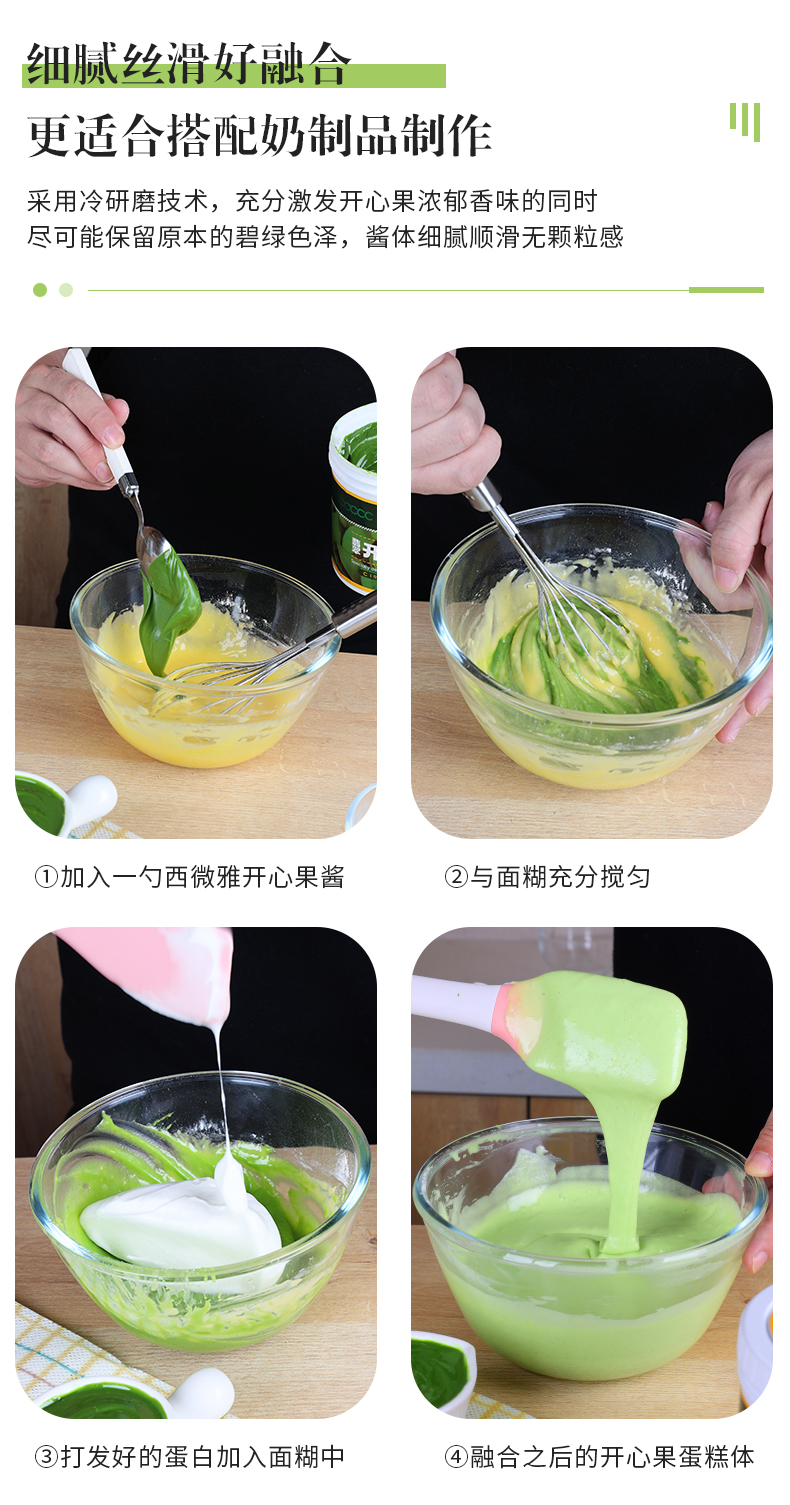 细腻丝滑好融合

更适合搭配奶制品制作

采用冷研磨技术，充分激发开心果浓郁香味的同时
尽可能保留原本的碧绿色泽，酱体细腻顺滑无颗粒感

①加入一勺西微雅开心果酱

②与面糊充分搅匀

③打发好的蛋白加入面糊中

④融合之后的开心果蛋糕体