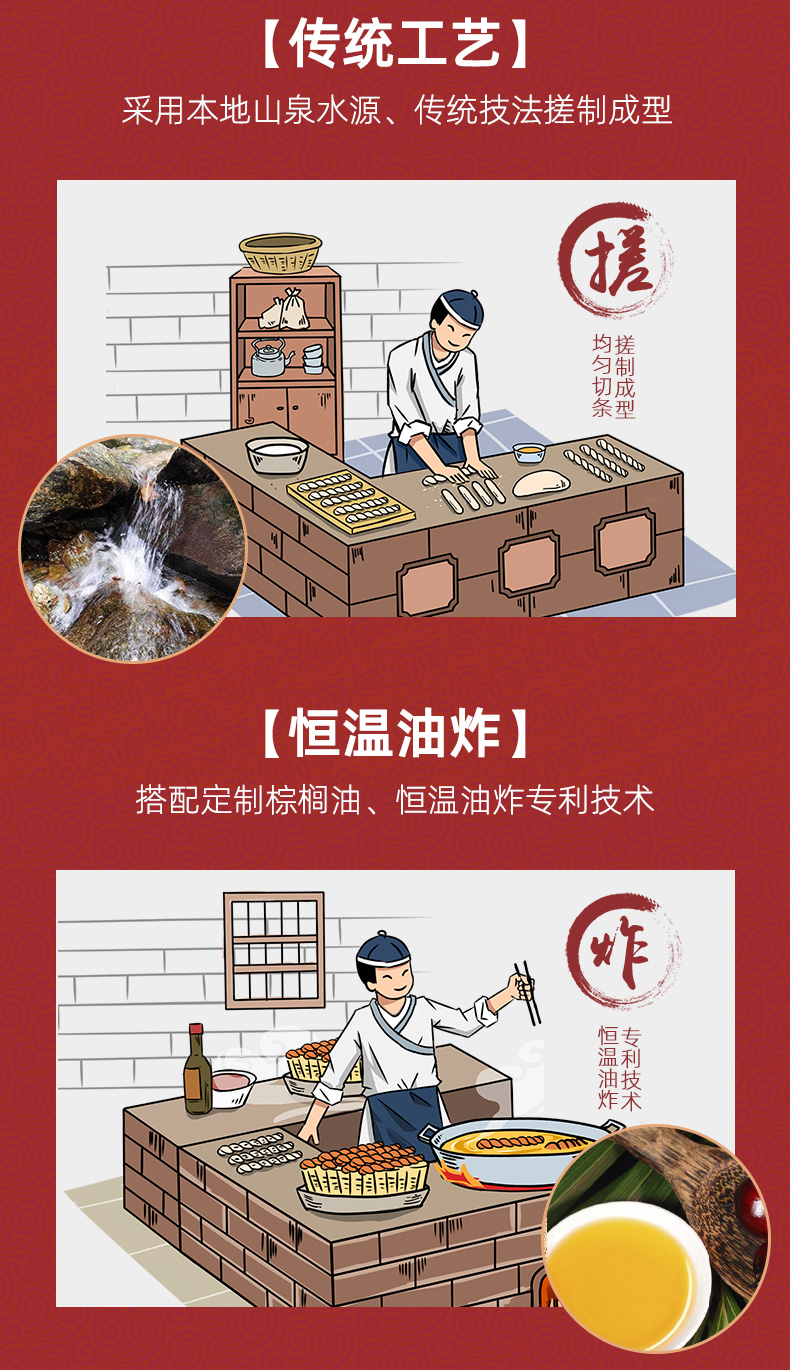 【传统工艺】

采用本地山泉水源、传统技法搓制成型

搓

搓制成型
均匀切条

【恒温油炸】

搭配定制棕榈油、恒温油炸专利技术

炸

专利技术
恒温油炸