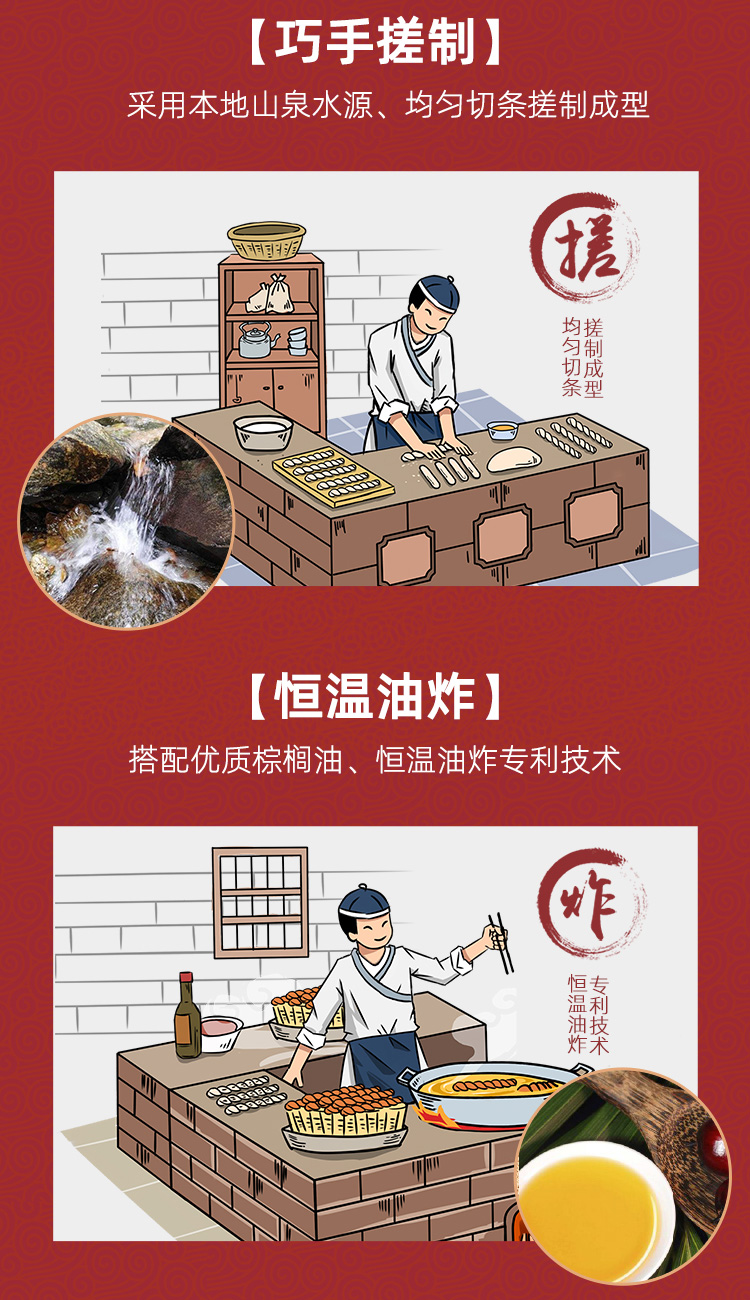 【巧手搓制】

采用本地山泉水源、均匀切条搓制成型

搓

搓制成型
均匀切条

【恒温油炸】

搭配优质棕榈油、恒温油炸专利技术

炸

专利技术
恒温油炸