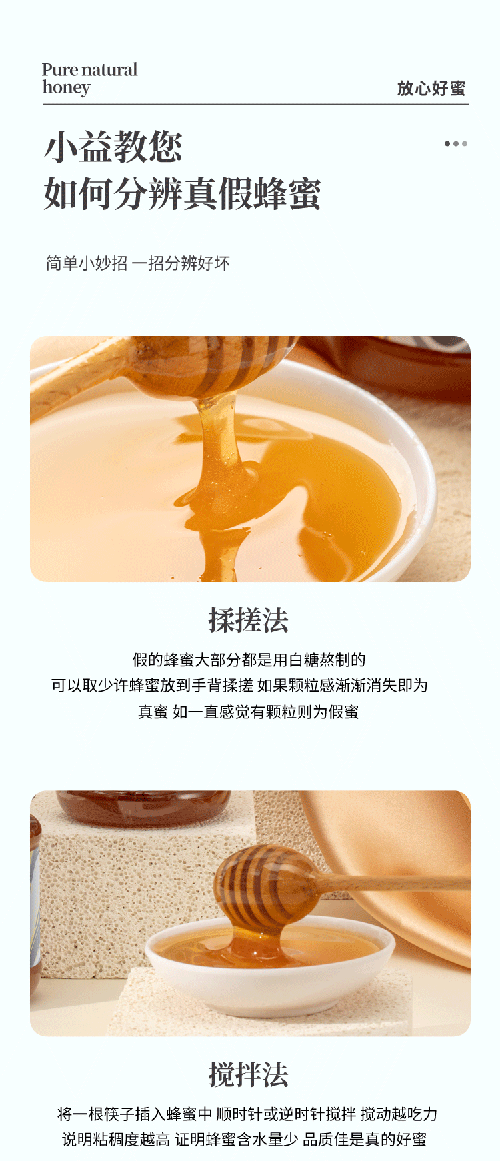 Pure natural honey

放心好蜜

小益教您
如何分辨真假蜂蜜

简单小妙招 一招分辨好坏

揉搓法

假的蜂蜜大部分都是用白糖熬制的
可以取少许蜂蜜放到手背揉搓 如果颗粒感渐渐消失即为真蜜 如一直感觉有颗粒则为假蜜

搅拌法

将一根筷子插入蜂蜜中 顺时针或逆时针搅拌 搅动越吃力
说明粘稠度越高 证明蜂蜜含水量少 品质佳是真的好蜜