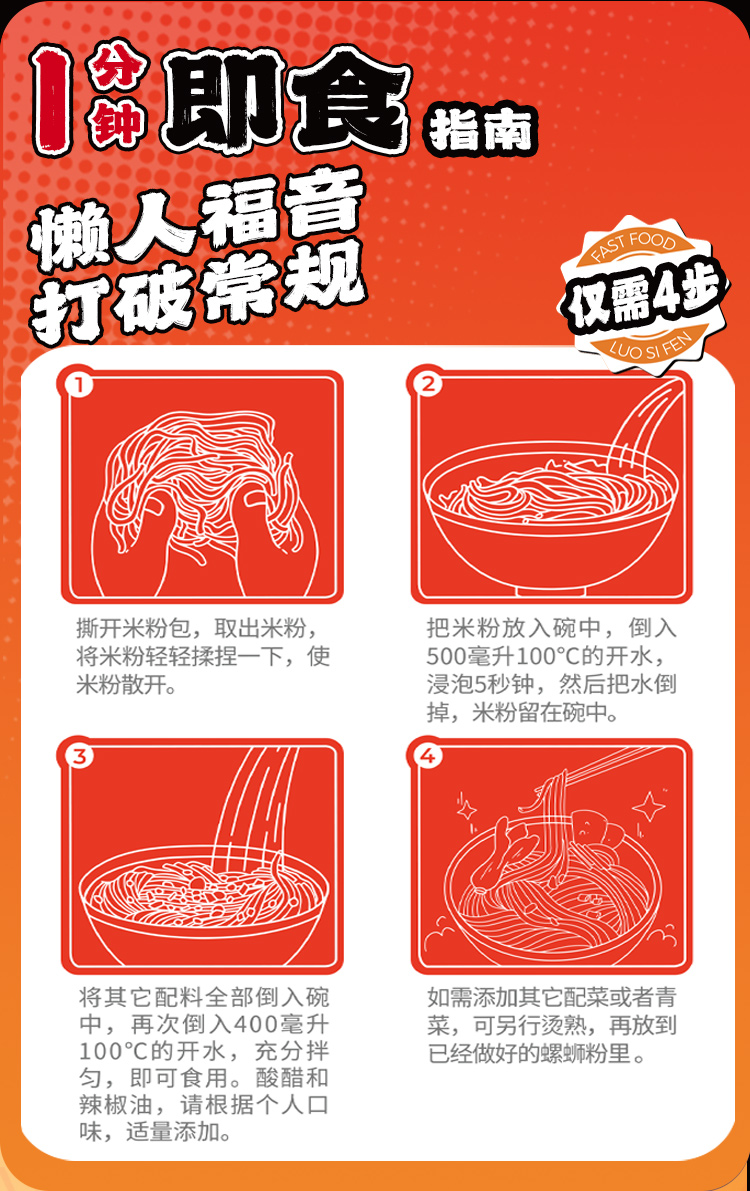 1 分钟 即食 指南

懒人福音
打破常规

FAST FOOD
仅需4步
LUO SI FEN

1
撕开米粉包，取出米粉，将米粉轻轻揉捏一下，使米粉散开。

2
把米粉放入碗中，倒入500毫升100°C的开水，浸泡5秒钟，然后把水倒掉，米粉留在碗中。

3
将其它配料全部倒入碗中，再次倒入400毫升100°C的开水，充分拌匀，即可食用。酸醋和辣椒油，请根据个人口味，适量添加。

4
如需添加其它配菜或者青菜，可另行烫熟，再放到已经做好的螺蛳粉里。