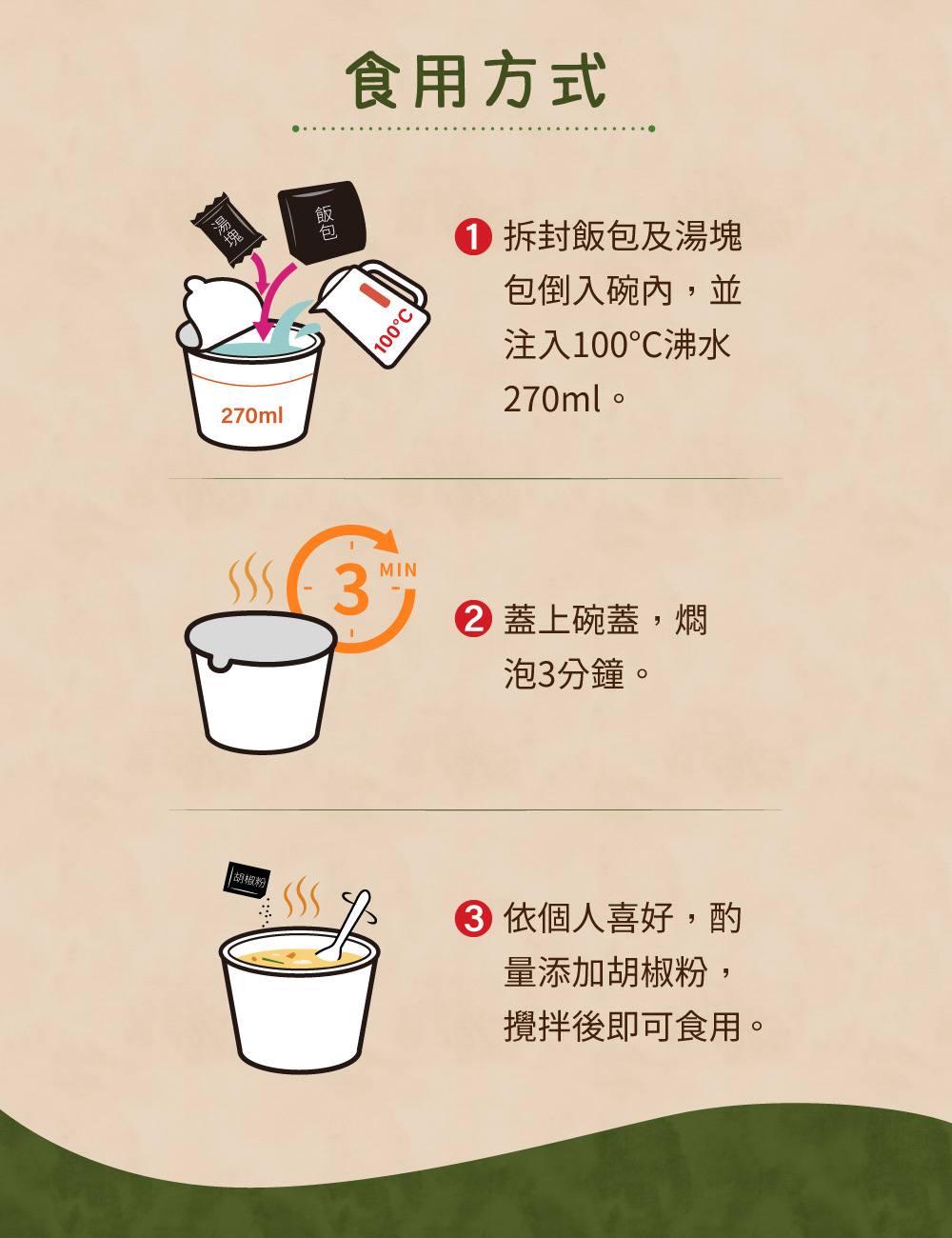 食用方式

湯塊

飯包

100°C

270ml

1 拆封飯包及湯塊包倒入碗內，並注入100°C沸水270ml。

3 MIN

2 蓋上碗蓋，燜泡3分鐘。

胡椒粉

3 依個人喜好，酌量添加胡椒粉，攪拌後即可食用。