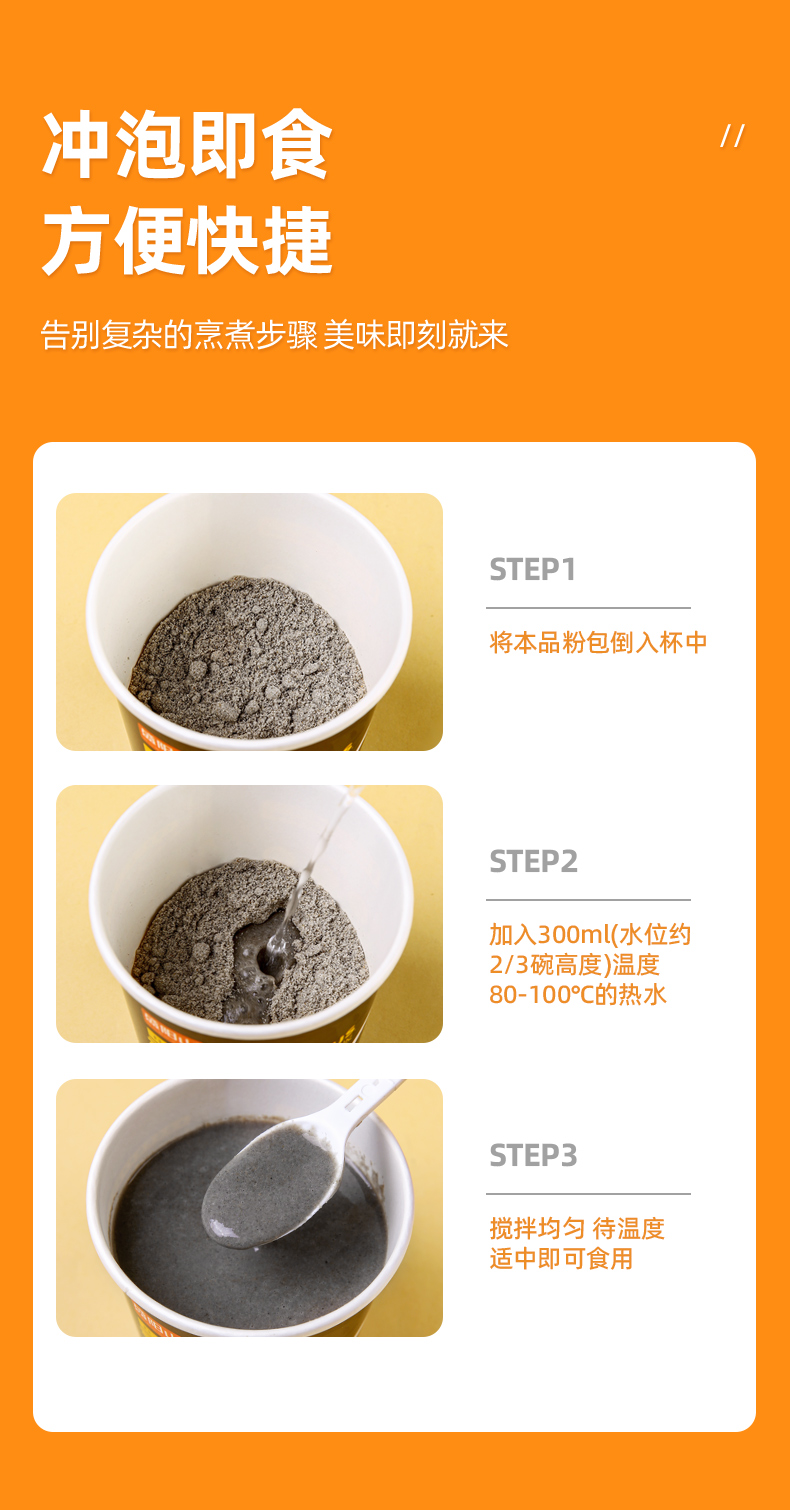 冲泡即食
方便快捷

//

告别复杂的烹煮步骤 美味即刻就来

STEP1

将本品粉包倒入杯中

STEP2

加入300ml(水位约2/3碗高度)温度80-100℃的热水

STEP3

搅拌均匀 待温度适中即可食用