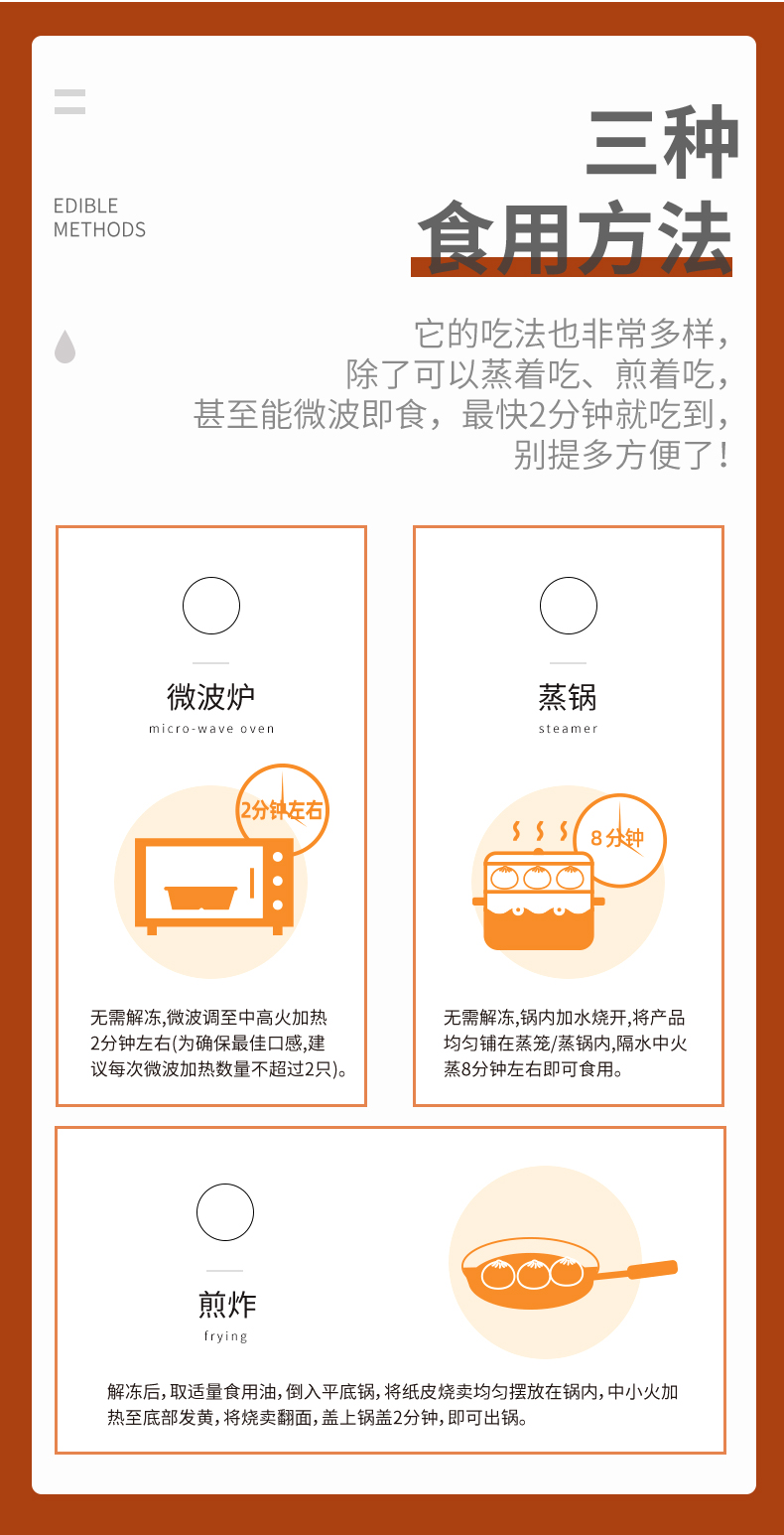 EDIBLE METHODS

三种
食用方法

它的吃法也非常多样，
除了可以蒸着吃、煎着吃，
甚至能微波即食，最快2分钟就吃到，
别提多方便了！

微波炉
micro-wave oven

2分钟左右

无需解冻,微波调至中高火加热2分钟左右(为确保最佳口感,建议每次微波加热数量不超过2只)。

蒸锅
steamer

8分钟

无需解冻,锅内加水烧开,将产品均匀铺在蒸笼/蒸锅内,隔水中火蒸8分钟左右即可食用。

煎炸
frying

解冻后,取适量食用油,倒入平底锅,将纸皮烧卖均匀摆放在锅内,中小火加热至底部发黄,将烧卖翻面,盖上锅盖2分钟,即可出锅。