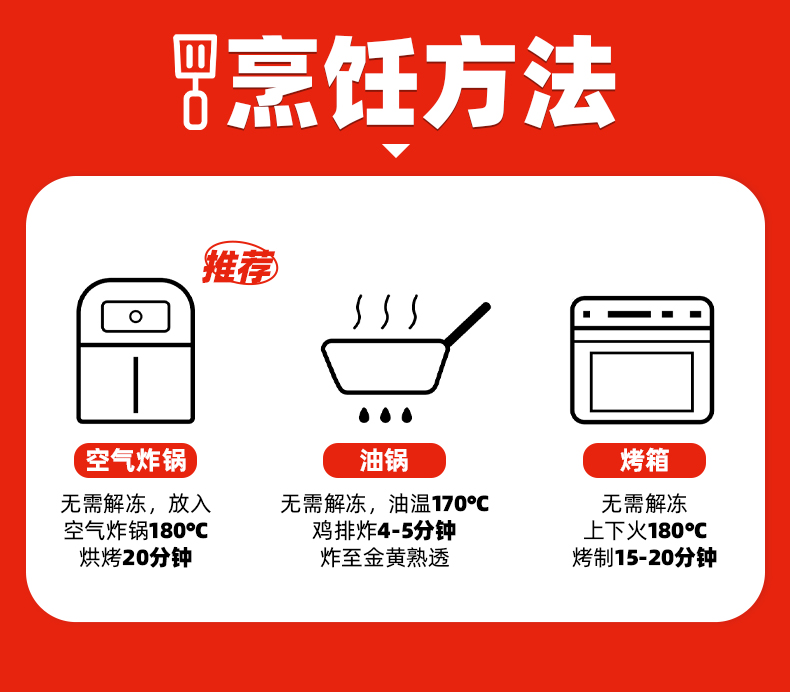 烹饪方法

推荐

空气炸锅

无需解冻，放入空气炸锅180°C烘烤20分钟

油锅

无需解冻，油温170°C鸡排炸4-5分钟炸至金黄熟透

烤箱

无需解冻上下火180°C烤制15-20分钟