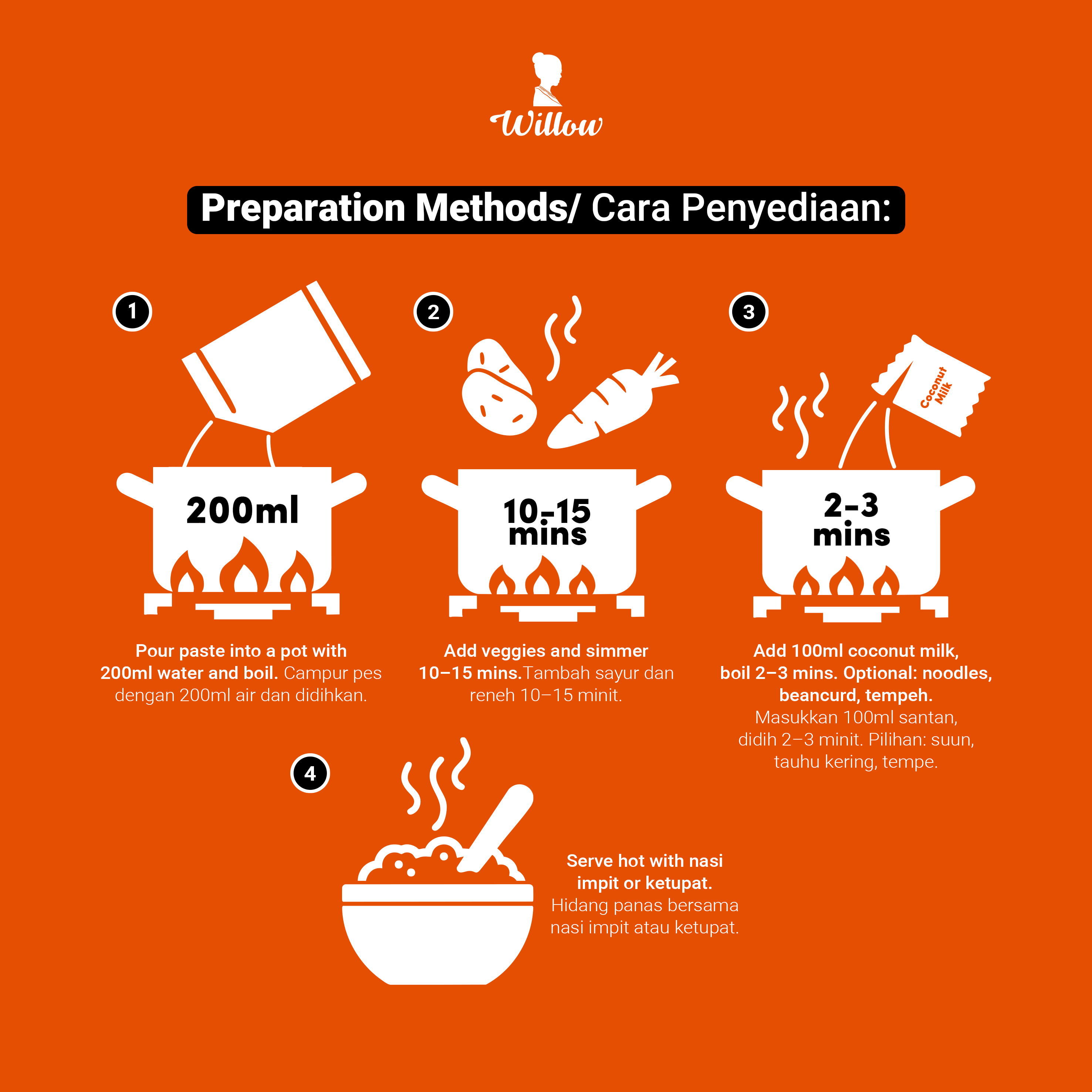 Willow

Preparation Methods/ Cara Penyediaan:

1

200ml

Pour paste into a pot with 200ml water and boil. Campur pes dengan 200ml air dan didihkan.

2

10-15 mins

Add veggies and simmer 10–15 mins.Tambah sayur dan reneh 10–15 minit.

3

Coconut Milk

2-3 mins

Add 100ml coconut milk, boil 2–3 mins. Optional: noodles, beancurd, tempeh.
Masukkan 100ml santan, didih 2–3 minit. Pilihan: suun, tauhu kering, tempe.

4

Serve hot with nasi impit or ketupat.
Hidang panas bersama nasi impit atau ketupat.