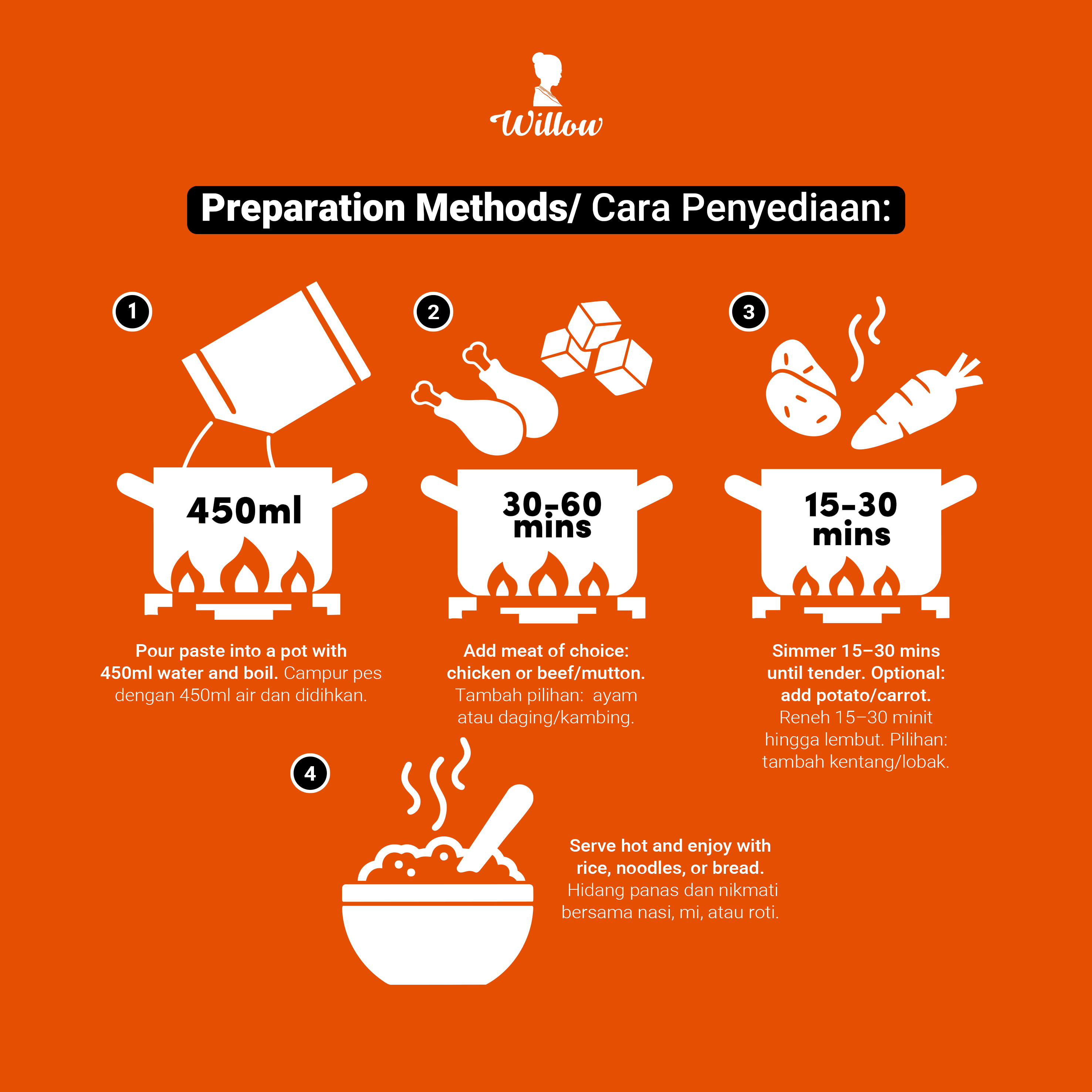 Willow

Preparation Methods/ Cara Penyediaan:

1

450ml

Pour paste into a pot with 450ml water and boil. Campur pes dengan 450ml air dan didihkan.

2

30-60 mins

Add meat of choice: chicken or beef/mutton. Tambah pilihan: ayam atau daging/kambing.

3

15-30 mins

Simmer 15–30 mins until tender. Optional: add potato/carrot. Reneh 15–30 minit hingga lembut. Pilihan: tambah kentang/lobak.

4

Serve hot and enjoy with rice, noodles, or bread. Hidang panas dan nikmati bersama nasi, mi, atau roti.