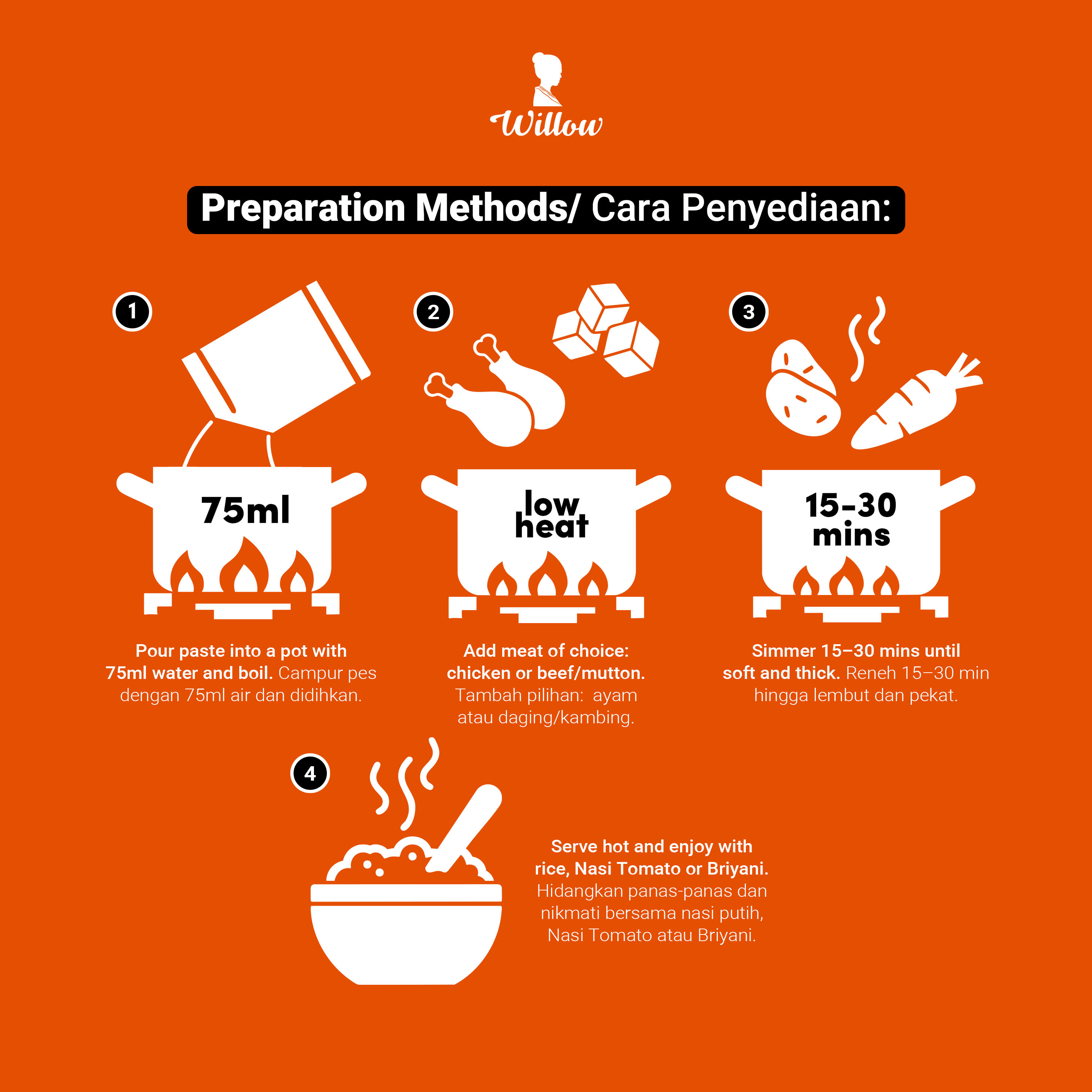 Willow

Preparation Methods/ Cara Penyediaan:

1

75ml

Pour paste into a pot with 75ml water and boil. Campur pes dengan 75ml air dan didihkan.

2

low heat

Add meat of choice: chicken or beef/mutton. Tambah pilihan: ayam atau daging/kambing.

3

15-30 mins

Simmer 15–30 mins until soft and thick. Reneh 15–30 min hingga lembut dan pekat.

4

Serve hot and enjoy with rice, Nasi Tomato or Briyani. Hidangkan panas-panas dan nikmati bersama nasi putih, Nasi Tomato atau Briyani.