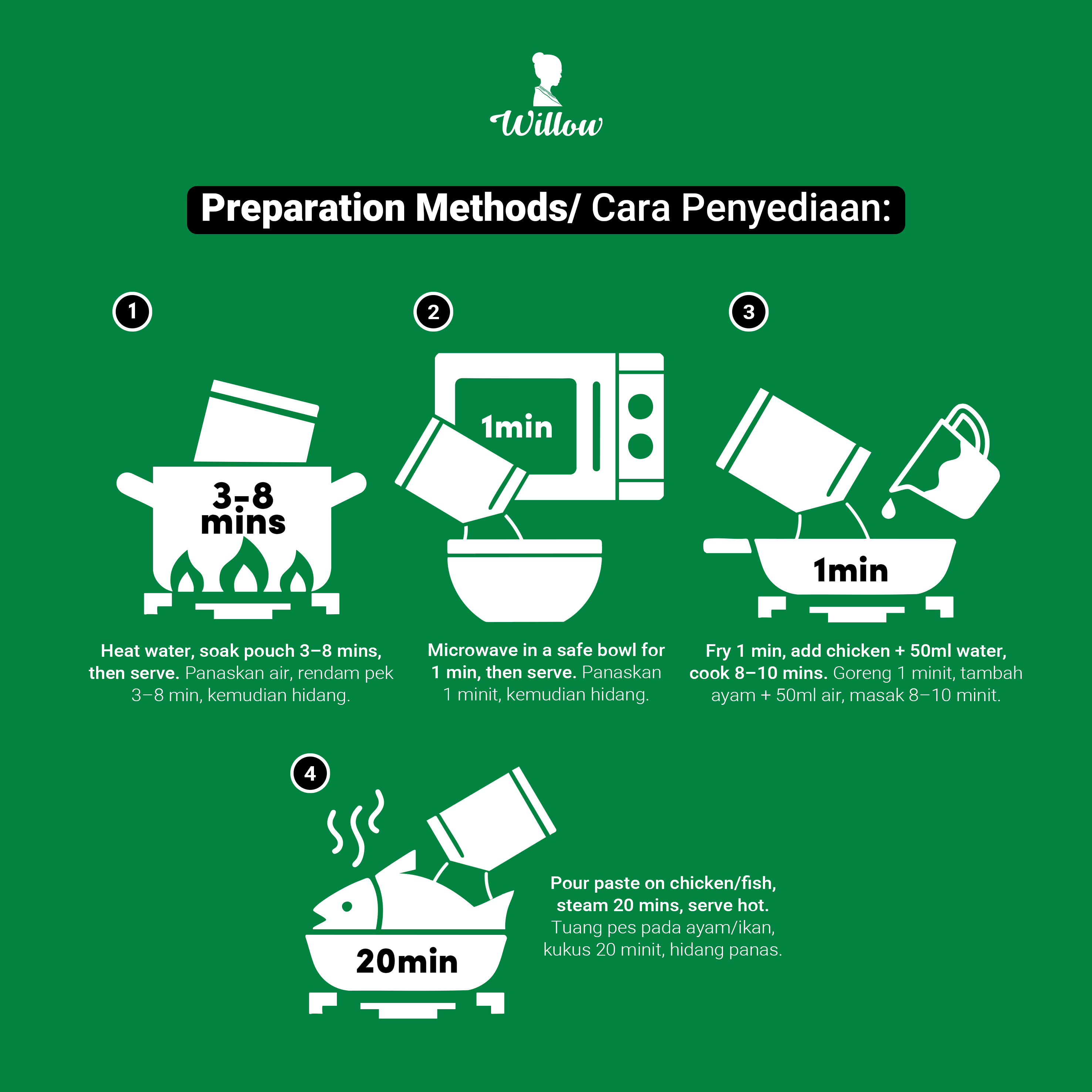 Willow

Preparation Methods/ Cara Penyediaan:

1

3-8 mins

Heat water, soak pouch 3–8 mins, then serve. Panaskan air, rendam pek 3–8 min, kemudian hidang.

2

1min

Microwave in a safe bowl for 1 min, then serve. Panaskan 1 minit, kemudian hidang.

3

1min

Fry 1 min, add chicken + 50ml water, cook 8–10 mins. Goreng 1 minit, tambah ayam + 50ml air, masak 8–10 minit.

4

20min

Pour paste on chicken/fish, steam 20 mins, serve hot. Tuang pes pada ayam/ikan, kukus 20 minit, hidang panas.