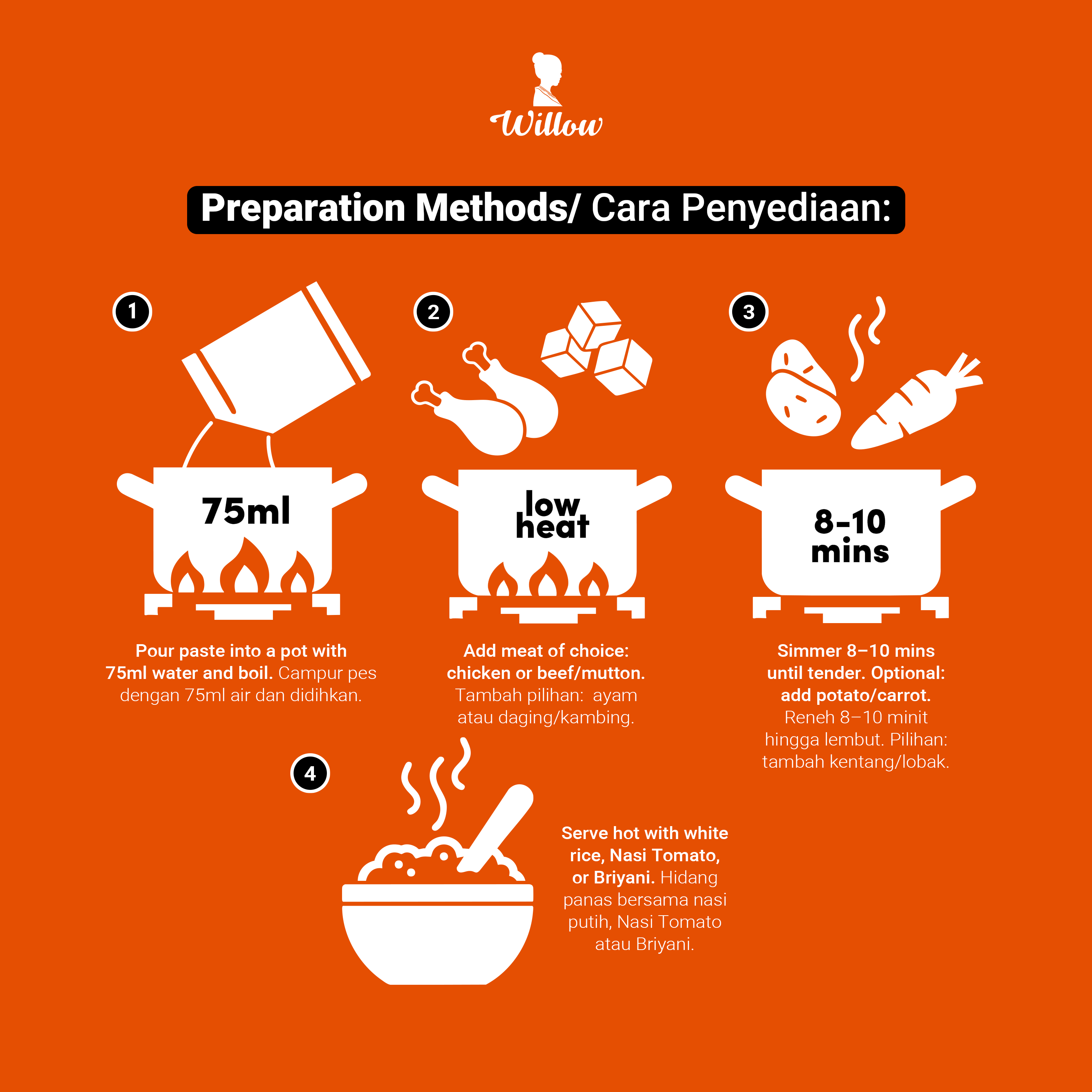 Willow

Preparation Methods/ Cara Penyediaan:

1

75ml

Pour paste into a pot with 75ml water and boil. Campur pes dengan 75ml air dan didihkan.

2

low heat

Add meat of choice: chicken or beef/mutton. Tambah pilihan:  ayam atau daging/kambing.

3

8-10 mins

Simmer 8–10 mins until tender. Optional: add potato/carrot. Reneh 8–10 minit hingga lembut. Pilihan: tambah kentang/lobak.

4

Serve hot with white rice, Nasi Tomato, or Briyani. Hidang panas bersama nasi putih, Nasi Tomato atau Briyani.