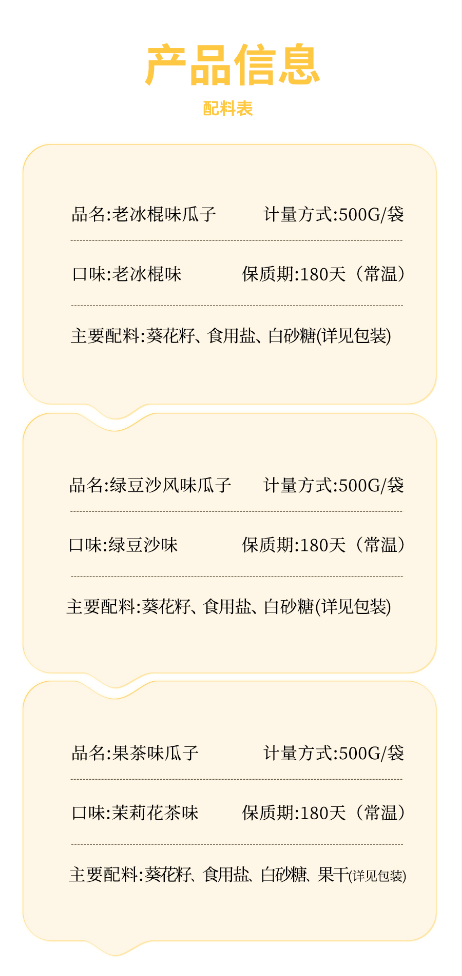 产品信息
配料表

品名:老冰棍味瓜子
计量方式:500G/袋

口味:老冰棍味
保质期:180天（常温）

主要配料:葵花籽、食用盐、白砂糖(详见包装)

品名:绿豆沙风味瓜子
计量方式:500G/袋

口味:绿豆沙味
保质期:180天（常温）

主要配料:葵花籽、食用盐、白砂糖(详见包装)

品名:果茶味瓜子
计量方式:500G/袋

口味:茉莉花茶味
保质期:180天（常温）

主要配料:葵花籽、食用盐、白砂糖、果干(详见包装)