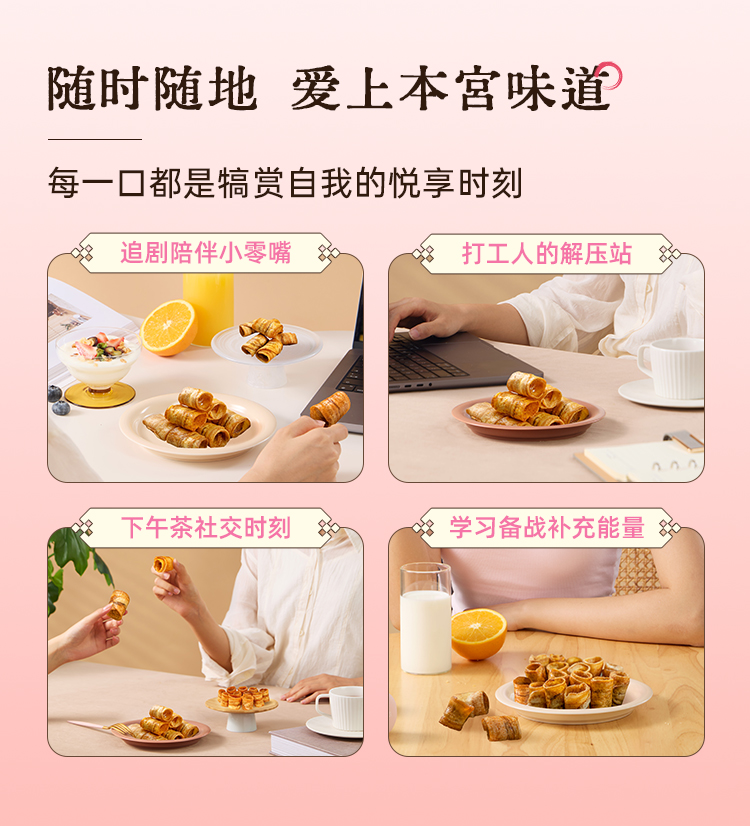 随时随地 爱上本宫味道

每一口都是犒赏自我的悦享时刻

追剧陪伴小零嘴

打工人的解压站

下午茶社交时刻

学习备战补充能量