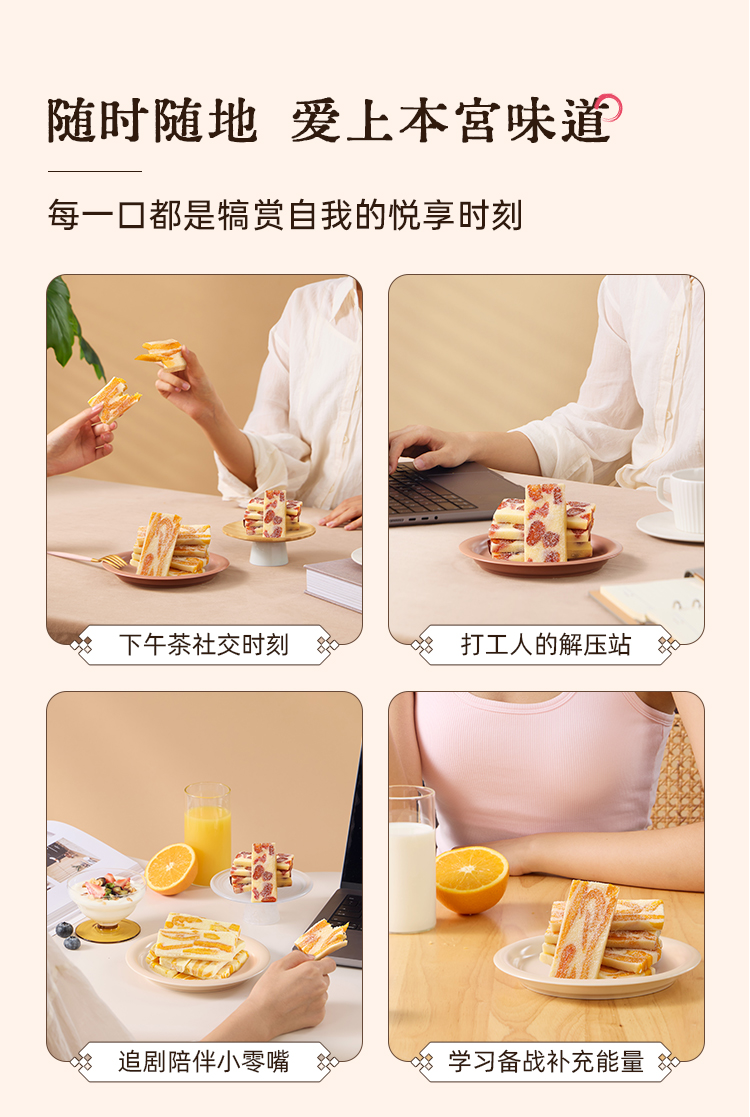 随时随地 爱上本宫味道

每一口都是犒赏自我的悦享时刻

下午茶社交时刻

打工人的解压站

追剧陪伴小零嘴

学习备战补充能量