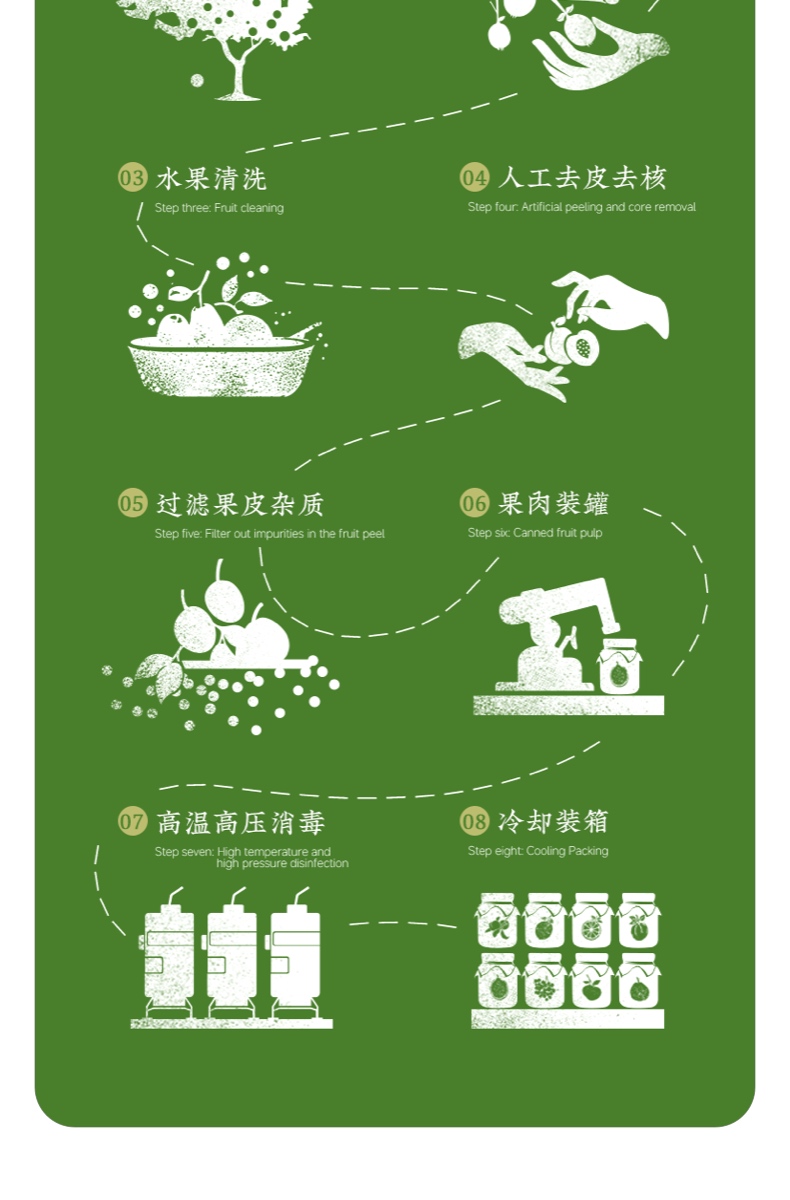 03 水果清洗
Step three: Fruit cleaning

04 人工去皮去核
Step four: Artificial peeling and core removal

05 过滤果皮杂质
Step five: Filter out impurities in the fruit peel

06 果肉装罐
Step six: Canned fruit pulp

07 高温高压消毒
Step seven: High temperature and high pressure disinfection

08 冷却装箱
Step eight: Cooling Packing