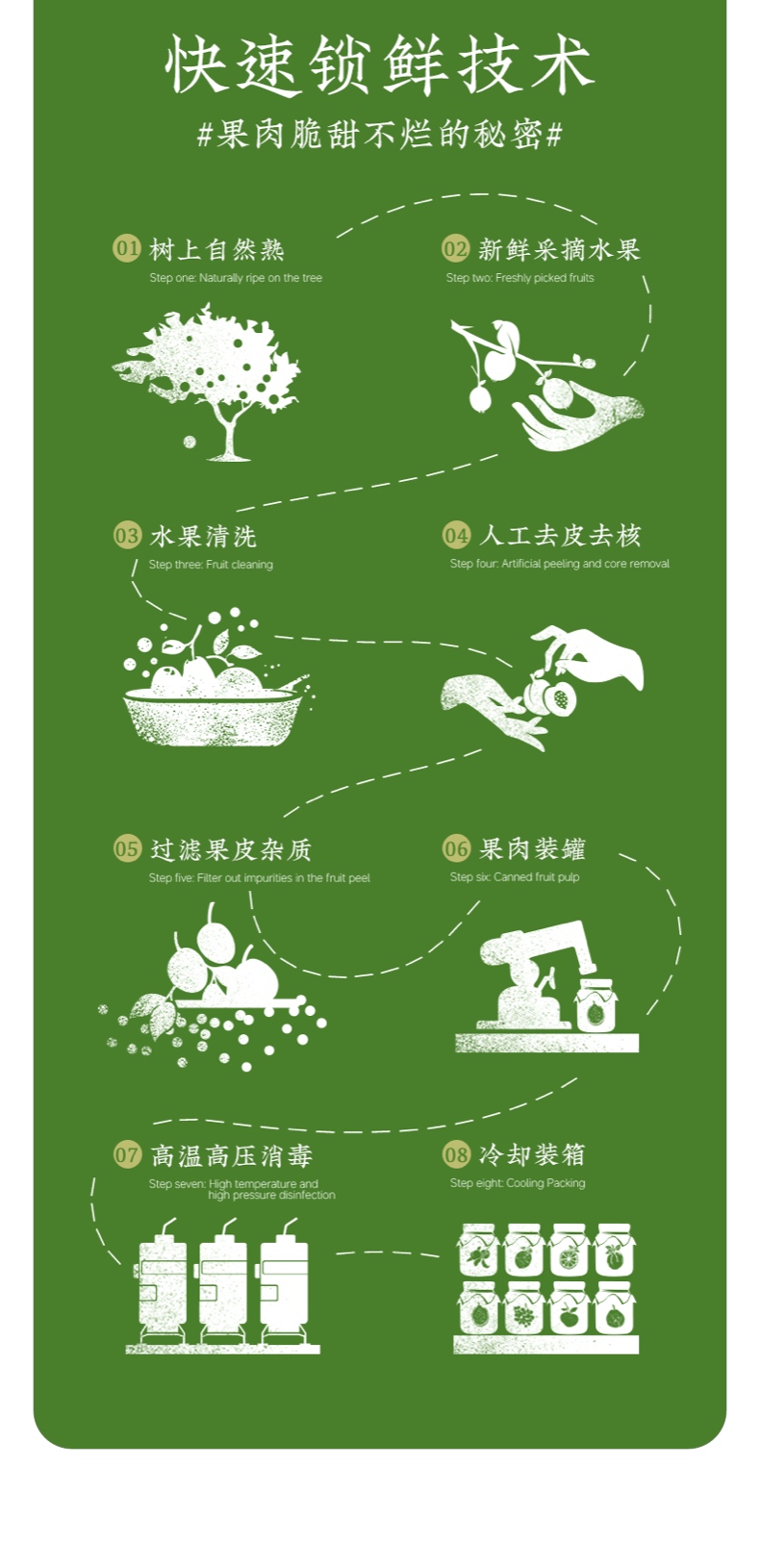 快速锁鲜技术

#果肉脆甜不烂的秘密#

01 树上自然熟
Step one: Naturally ripe on the tree

02 新鲜采摘水果
Step two: Freshly picked fruits

03 水果清洗
Step three: Fruit cleaning

04 人工去皮去核
Step four: Artificial peeling and core removal

05 过滤果皮杂质
Step five: Filter out impurities in the fruit peel

06 果肉装罐
Step six: Canned fruit pulp

07 高温高压消毒
Step seven: High temperature and high pressure disinfection

08 冷却装箱
Step eight: Cooling Packing