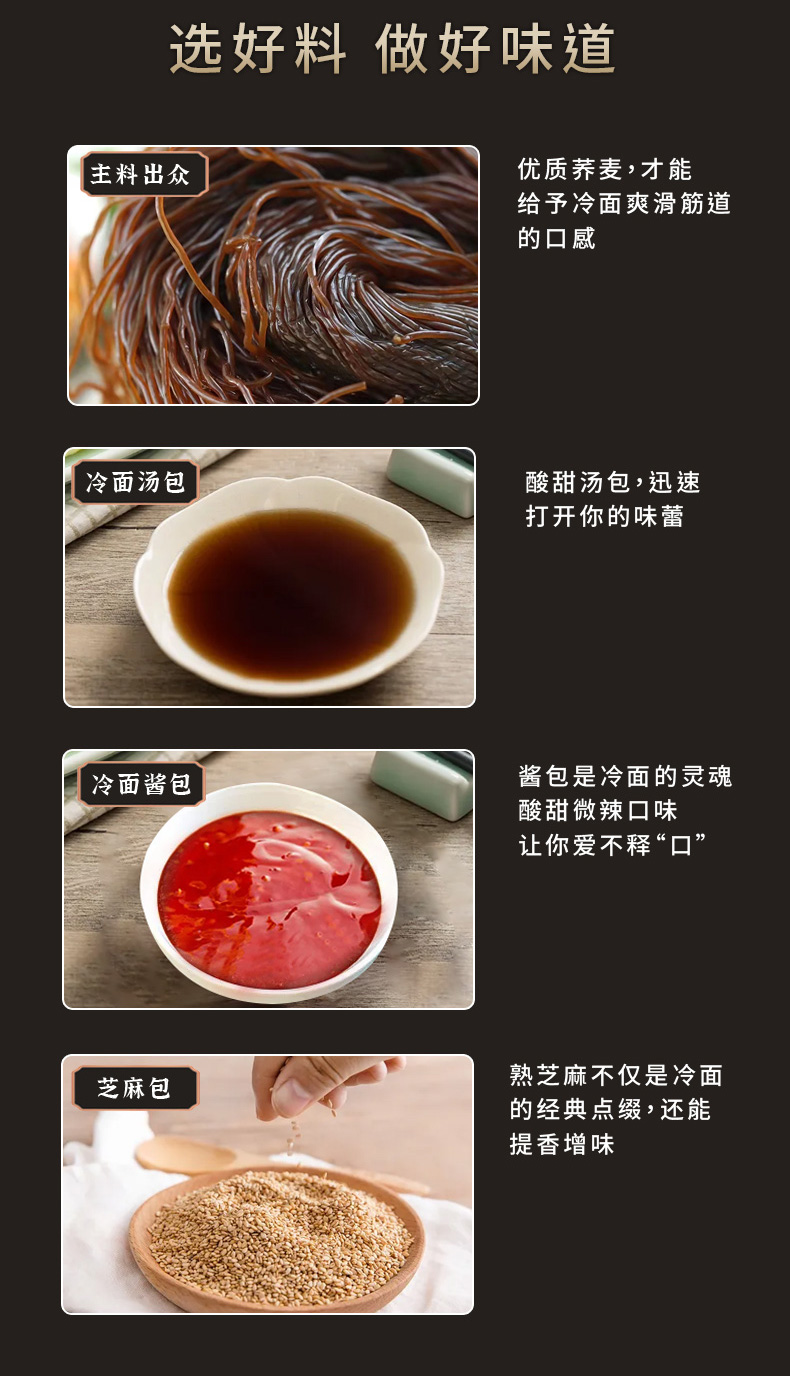 选好料 做好味道

主料出众

优质荞麦，才能给予冷面爽滑筋道的口感

冷面汤包

酸甜汤包，迅速打开你的味蕾

冷面酱包

酱包是冷面的灵魂
酸甜微辣口味
让你爱不释“口”

芝麻包

熟芝麻不仅是冷面的经典点缀，还能提香增味