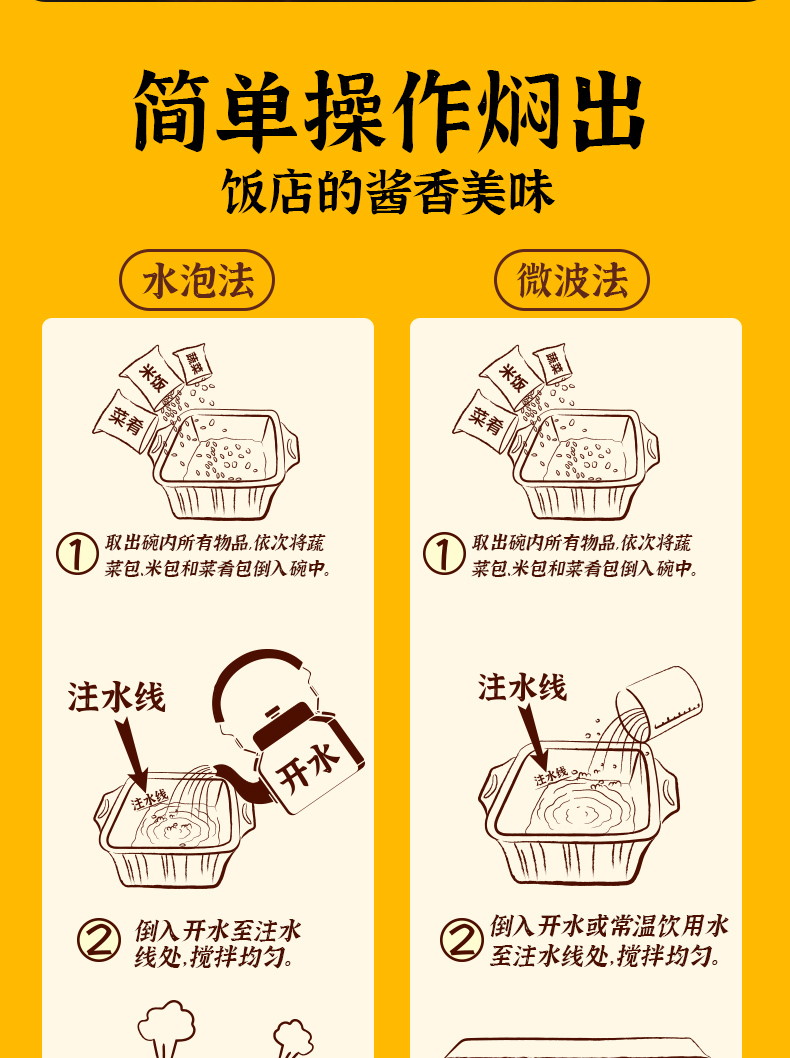 简单操作焖出
饭店的酱香美味

水泡法

米饭 蔬菜 菜肴

① 取出碗内所有物品,依次将蔬菜包,米包和菜肴包倒入碗中。

注水线
注水线
开水

② 倒入开水至注水线处,搅拌均匀。

微波法

米饭 蔬菜 菜肴

① 取出碗内所有物品,依次将蔬菜包,米包和菜肴包倒入碗中。

注水线
注水线

② 倒入开水或常温饮用水至注水线处,搅拌均匀。