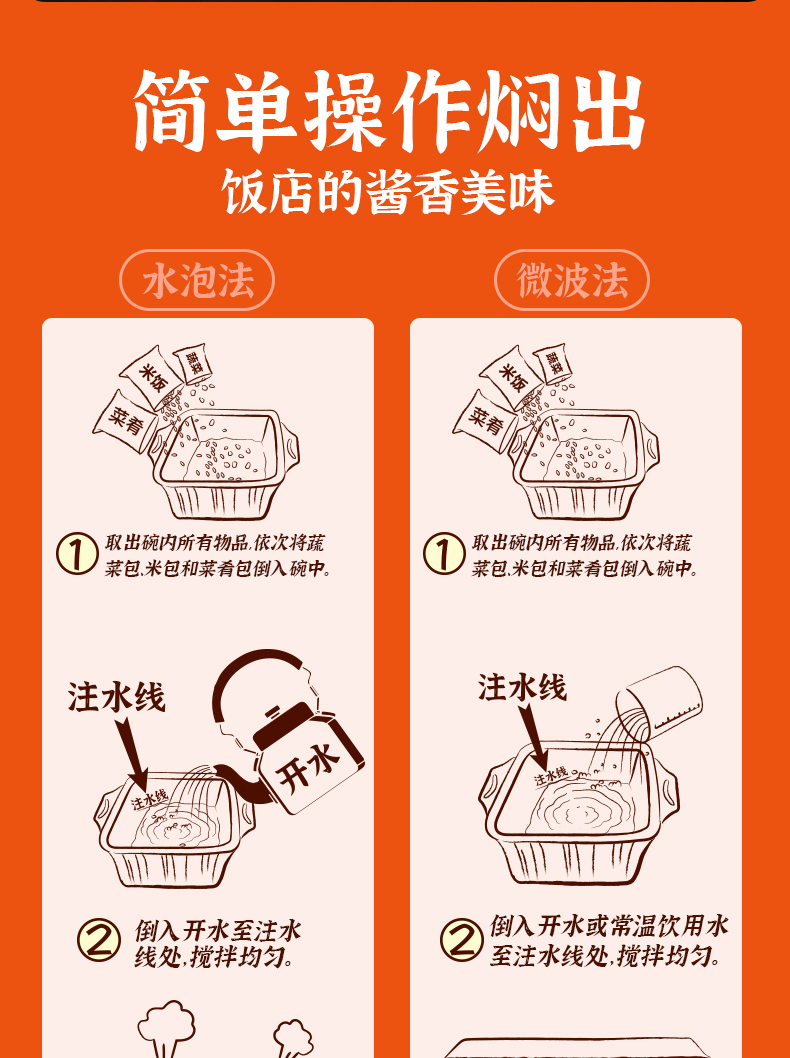 简单操作焖出
饭店的酱香美味

水泡法

米饭
蔬菜
菜肴

① 取出碗内所有物品,依次将蔬菜包,米包和菜肴包倒入碗中。

注水线
注水线
开水

② 倒入开水至注水线处,搅拌均匀。

微波法

米饭
蔬菜
菜肴

① 取出碗内所有物品,依次将蔬菜包,米包和菜肴包倒入碗中。

注水线
注水线

② 倒入开水或常温饮用水至注水线处,搅拌均匀。